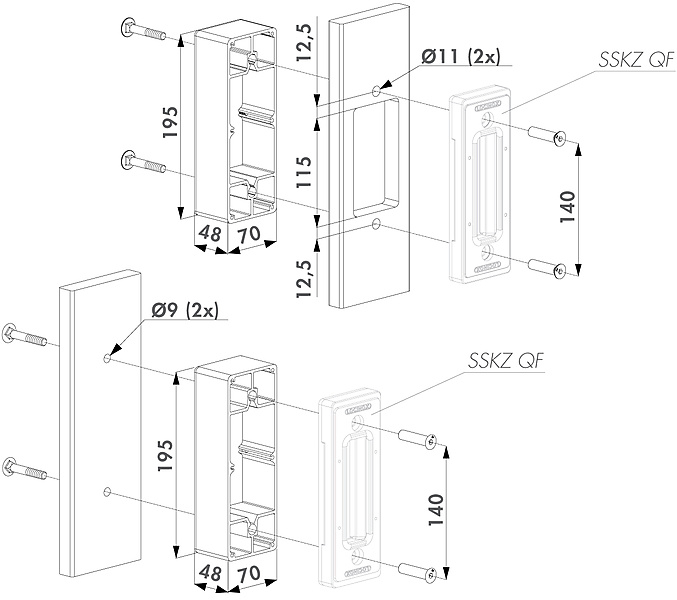 12,5
Ø11 (2x)
SSKZ QF
195
115
140
48
70
12,5
Ø9 (2x)
SSKZ QF
195
140
48
70