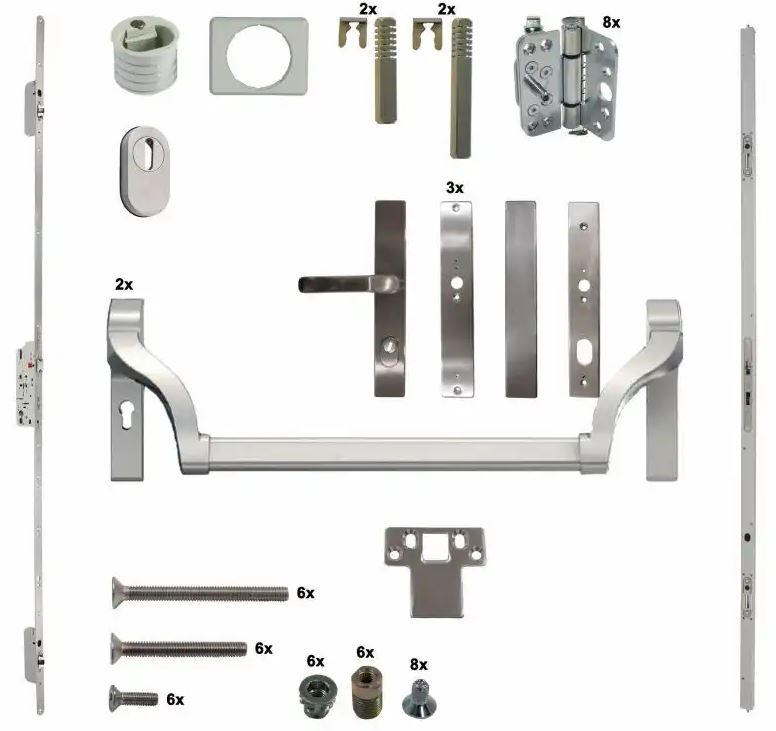 2x
2x
8x
3x
2x
6x
6x
6x
6x
6x
8x