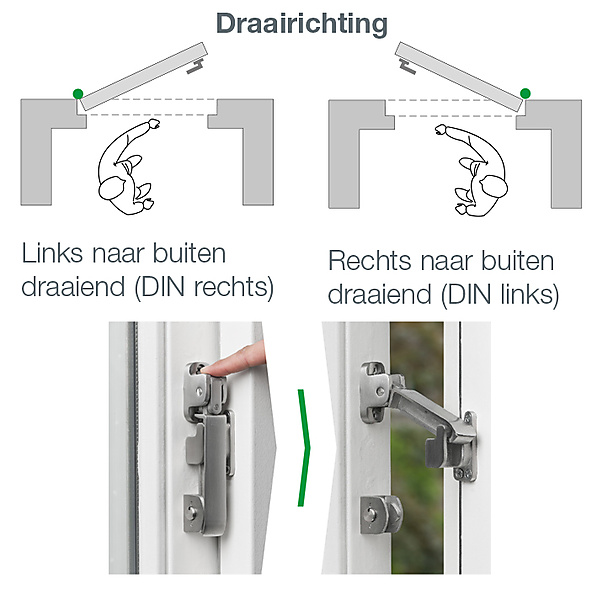 Draairichting

Links naar buiten draaiend (DIN rechts)

Rechts naar buiten draaiend (DIN links)