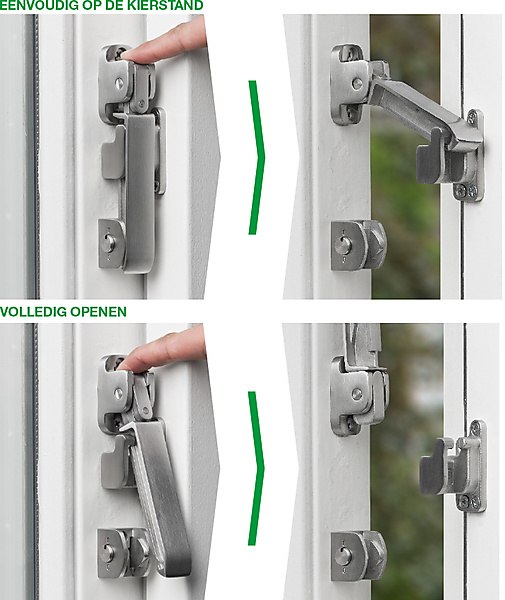 EENVOUDIG OP DE KIERSTAND

VOLLEDIG OPENEN