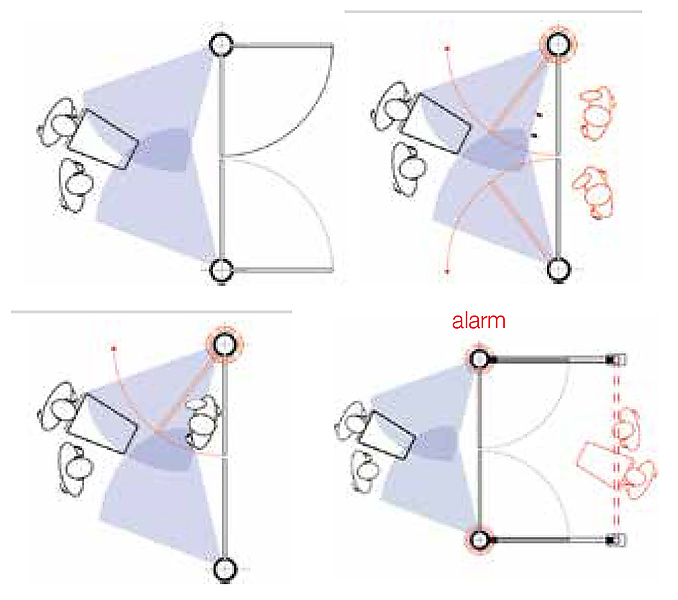 alarm