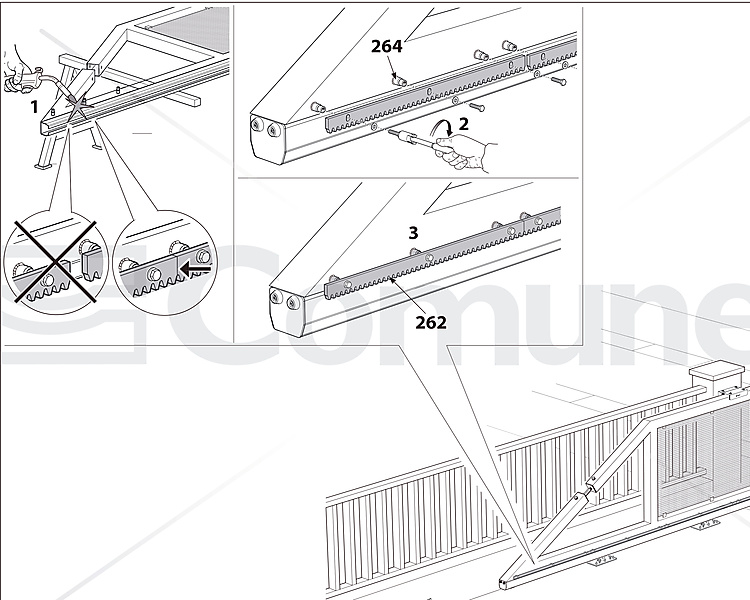 1

264

2

3

262

Comune