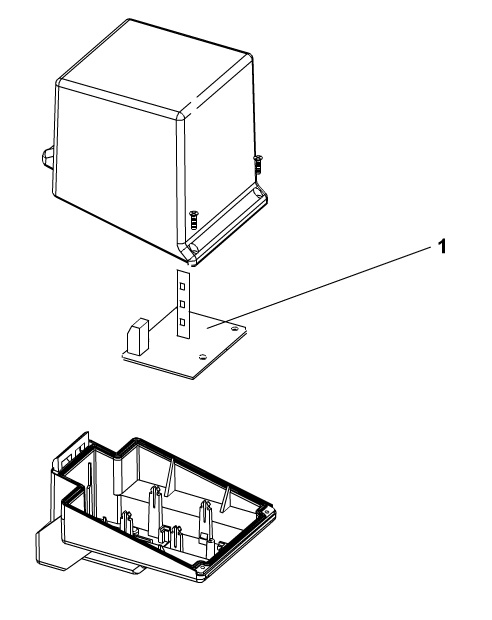 1