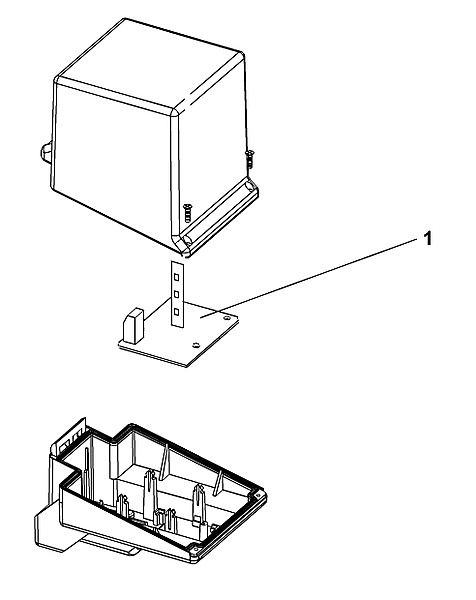 1