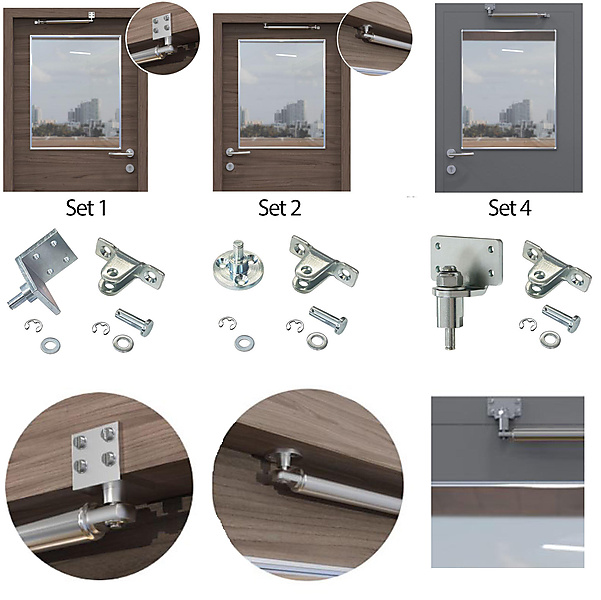 Set 1

Set 2

Set 4