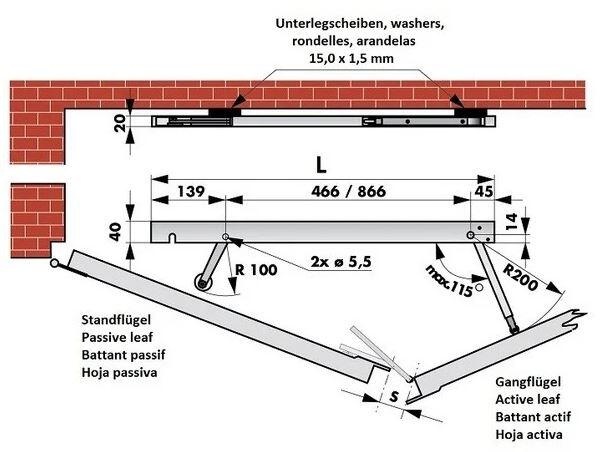 Unterlegscheiben, washers, rondelles, arandelas
15,0 x 1,5 mm

20

L

139

466 / 866

45

40

14

R 100

2x ø 5,5

max.115°

R200

Standflügel
Passive leaf
Battant passif
Hoja passiva

S

Gangflügel
Active leaf
Battant actif
Hoja activa