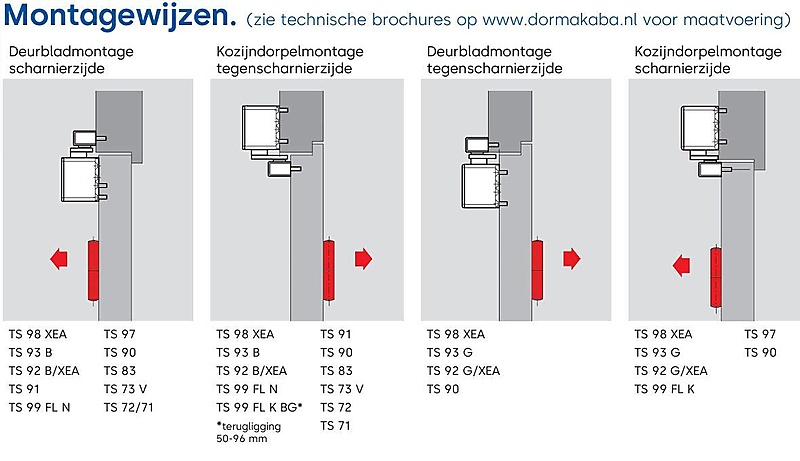 Montagewijzen. (zie technische brochures op www.dormakaba.nl voor maatvoering)

Deurbladmontage scharnierzijde

TS 98 XEA
TS 93 B
TS 92 B/XEA
TS 91
TS 99 FL N

TS 97
TS 90
TS 83
TS 73 V
TS 72/71

Kozijndorpelmontage tegenscharnierzijde

TS 98 XEA
TS 93 B
TS 92 B/XEA
TS 99 FL N
TS 99 FL K BG*
*terugligging 50-96 mm

TS 91
TS 90
TS 83
TS 73 V
TS 72
TS 71

Deurbladmontage tegenscharnierzijde

TS 98 XEA
TS 93 G
TS 92 G/XEA
TS 90

Kozijndorpelmontage scharnierzijde

TS 98 XEA
TS 93 G
TS 92 G/XEA
TS 99 FL K

TS 97
TS 90