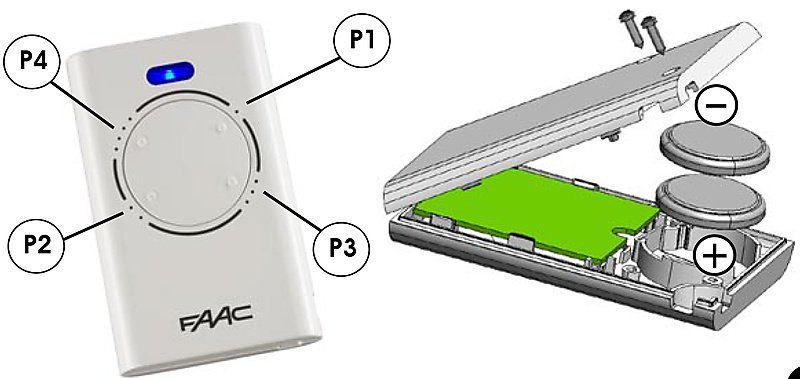 P4
P1
P2
P3
FAAC
−
+