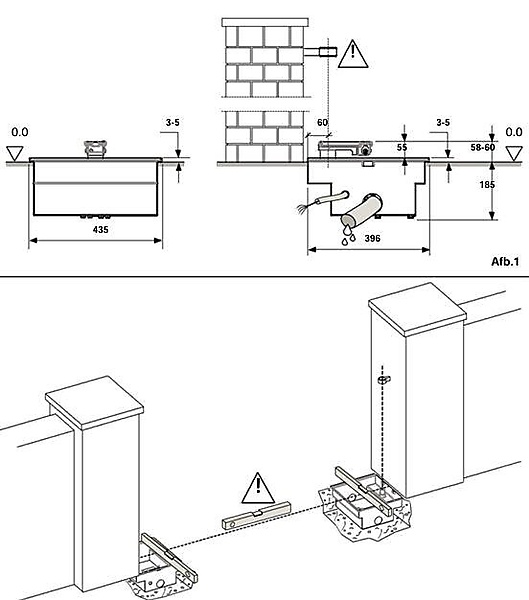 0.0
3-5
435
60
55
3-5
58-60
0.0
185
396
Afb.1