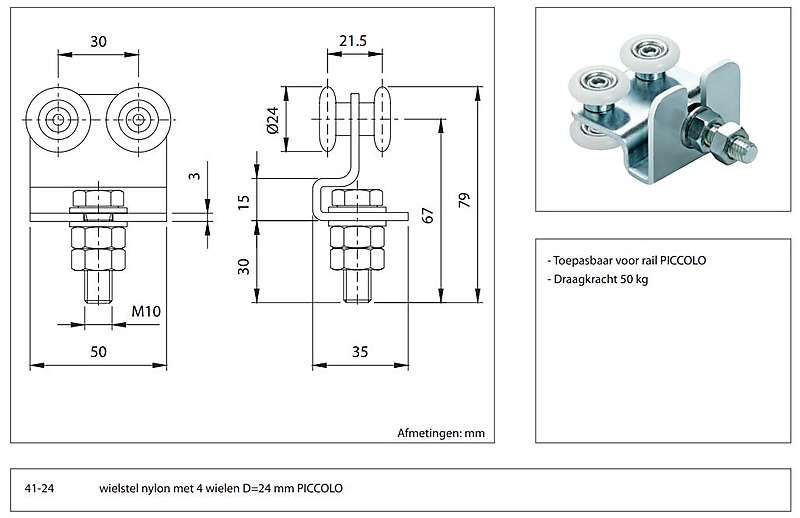 30

3

M10

50

21.5

Ø24

15

30

67

79

35

Afmetingen: mm

- Toepasbaar voor rail PICCOLO
- Draagkracht 50 kg

41-24 wielstel nylon met 4 wielen D=24 mm PICCOLO