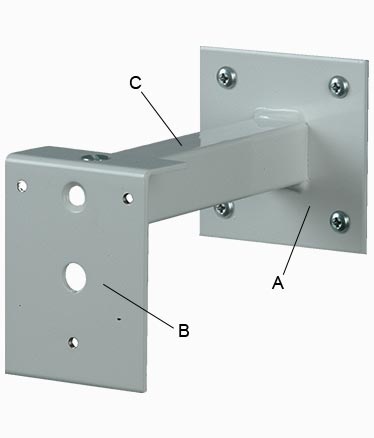 C
A
B