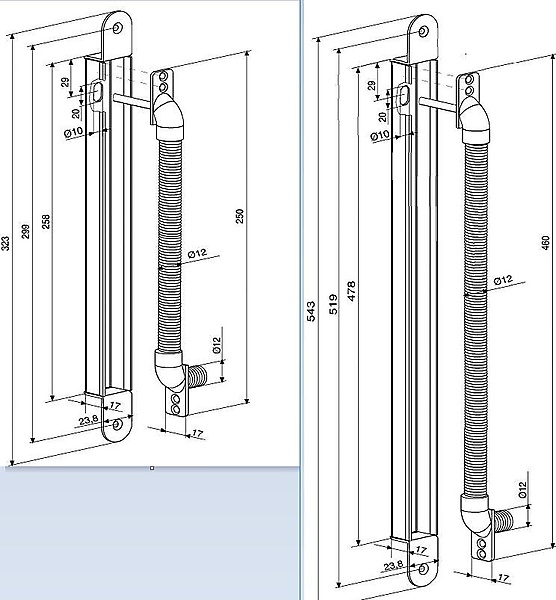 323
299
258
29
20
Ø10
250
Ø12
Ø12
17
23,8
17

543
519
478
29
20
Ø10
460
Ø12
Ø12
17
23,8
17