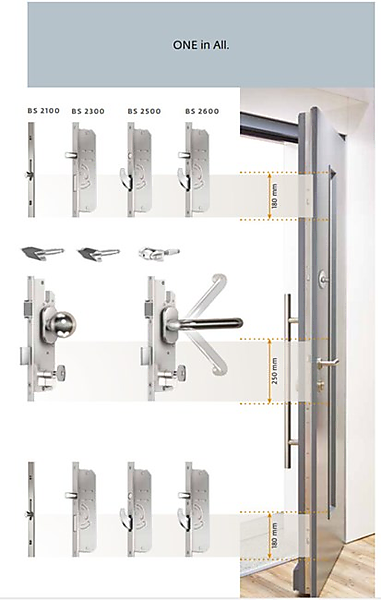 ONE in All.

BS 2100 BS 2300 BS 2500 BS 2600

180 mm

250 mm

180 mm