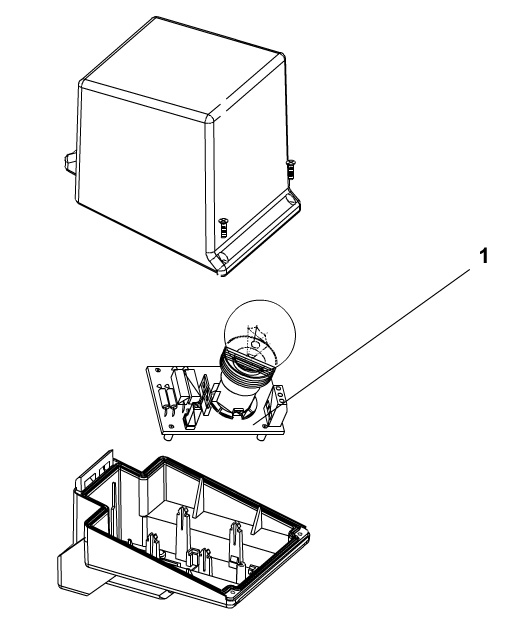 1