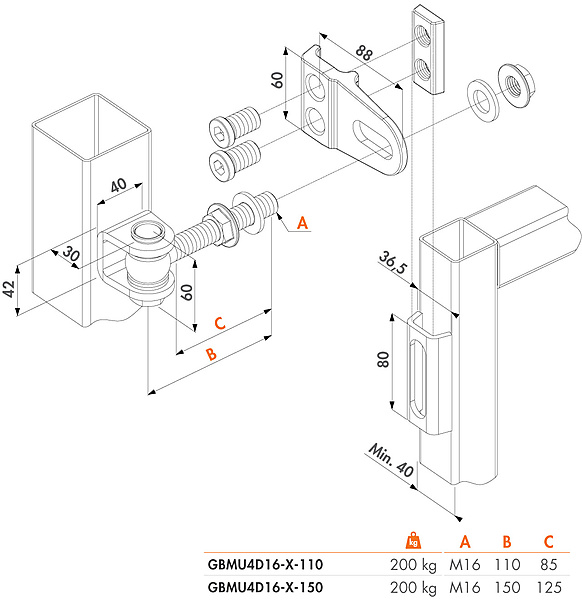 88

60

40

30

42

60

A

C

B

36,5

80

Min. 40

| | kg | A | B | C |
|---|---|---|---|---|
| GBMU4D16-X-110 | 200 kg | M16 | 110 | 85 |
| GBMU4D16-X-150 | 200 kg | M16 | 150 | 125 |