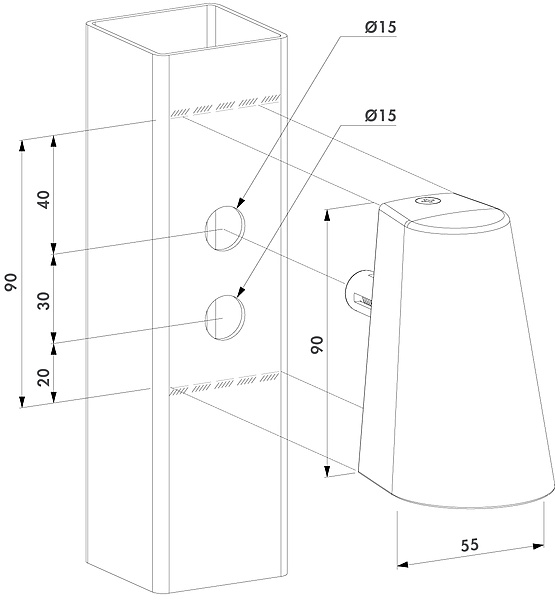 Ø15
Ø15
90
40
30
20
90
55