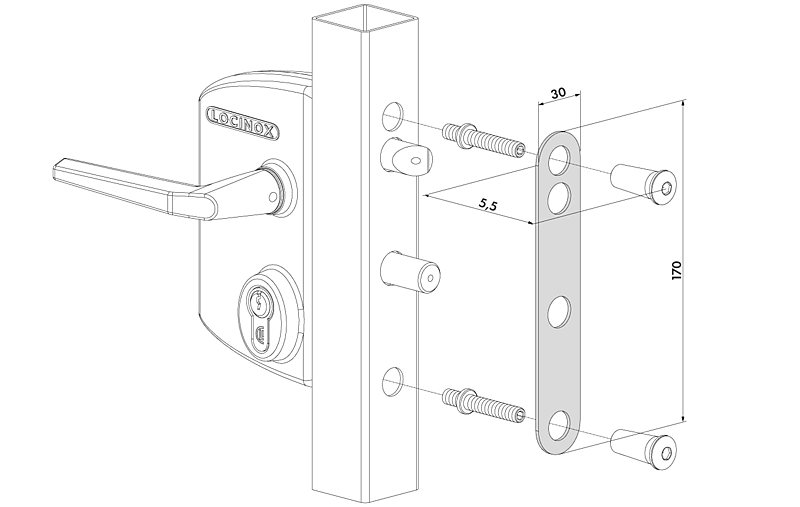 LOCINOX

30

5,5

170