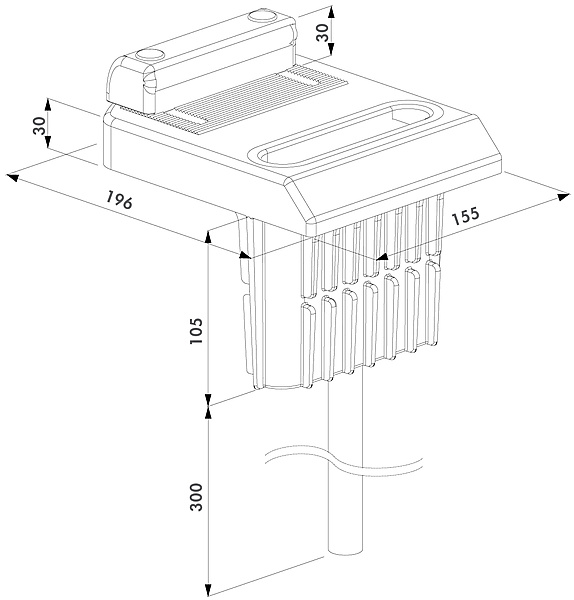 30
30
196
155
105
300