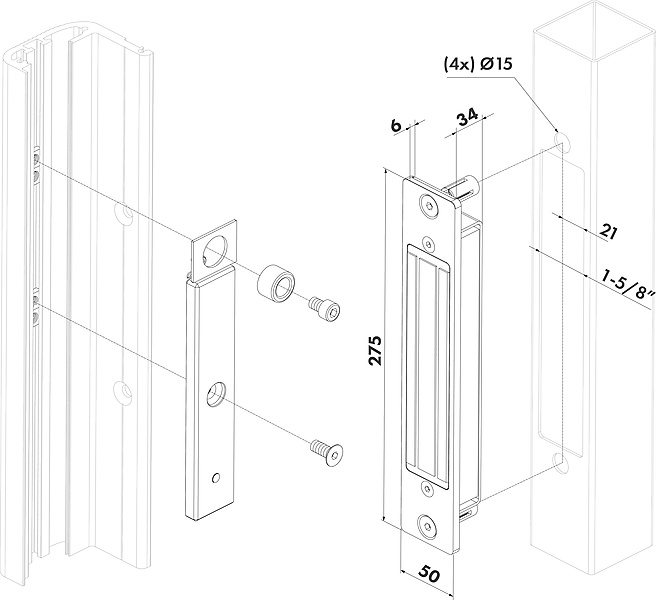 (4x) Ø15

6

34

21

1-5/8"

275

50