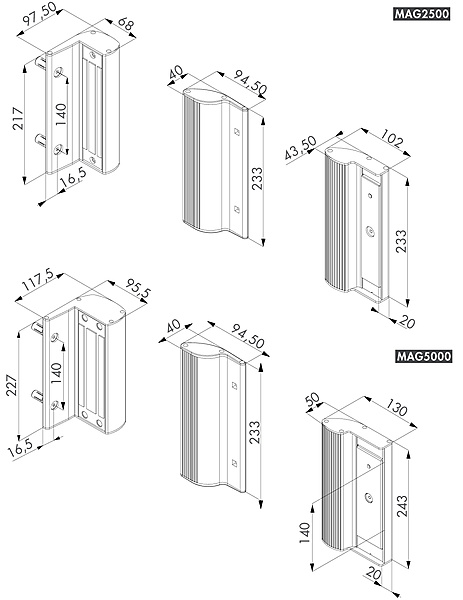 MAG2500

97,50
68
217
140
16,5

40
94,50
233

43,50
102
233
20

117,5
95,5
227
140
16,5

40
94,50
233

MAG5000

50
130
243
140
20