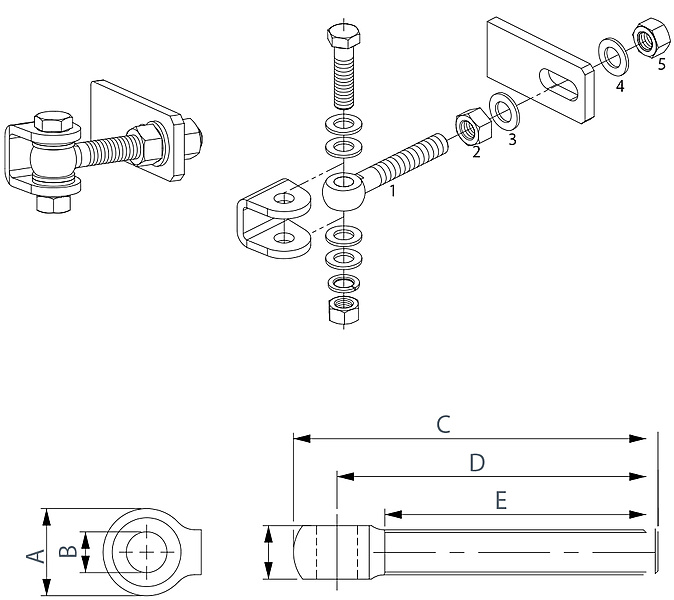 1
2
3
4
5
C
D
E
A
B