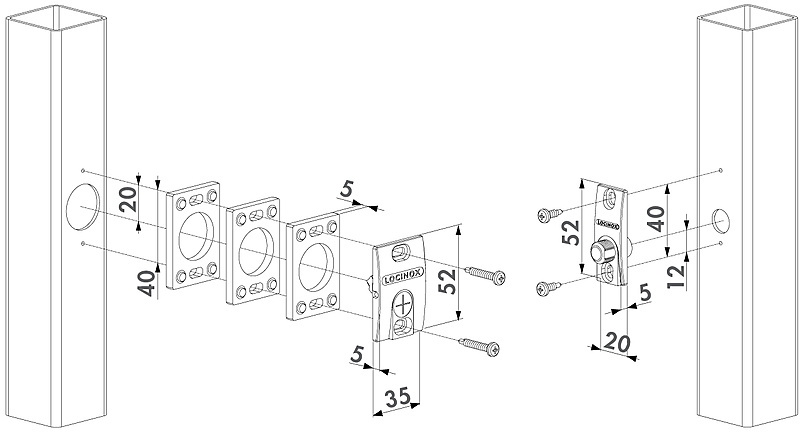 20
40
5
LOCINOX
52
5
35
52
LOCINOX
40
12
5
20