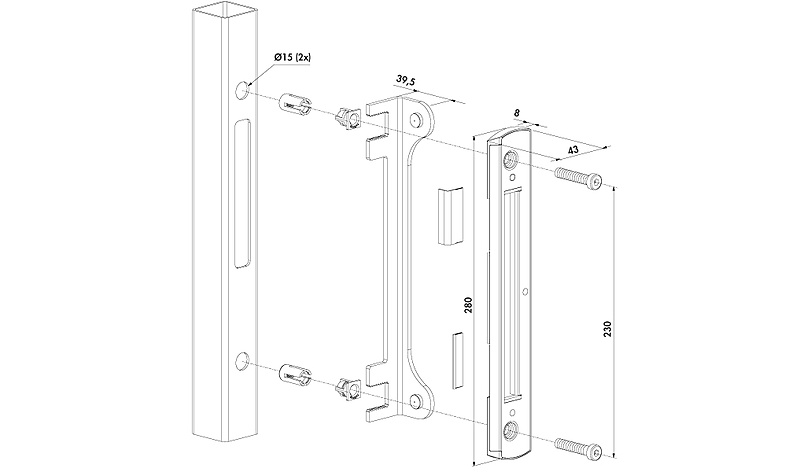 Ø15 (2x)
39,5
8
43
280
230