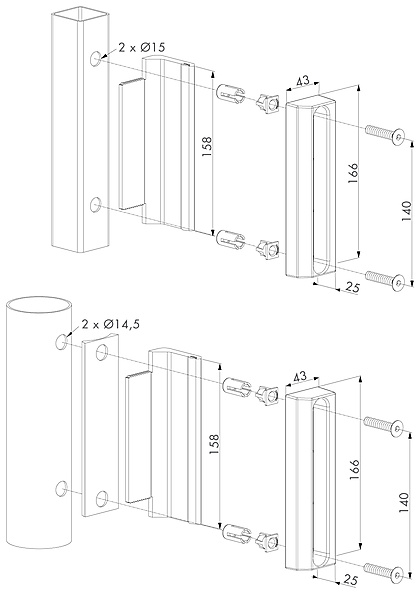 2 x Ø15
158
43
166
140
25
2 x Ø14,5
158
43
166
140
25