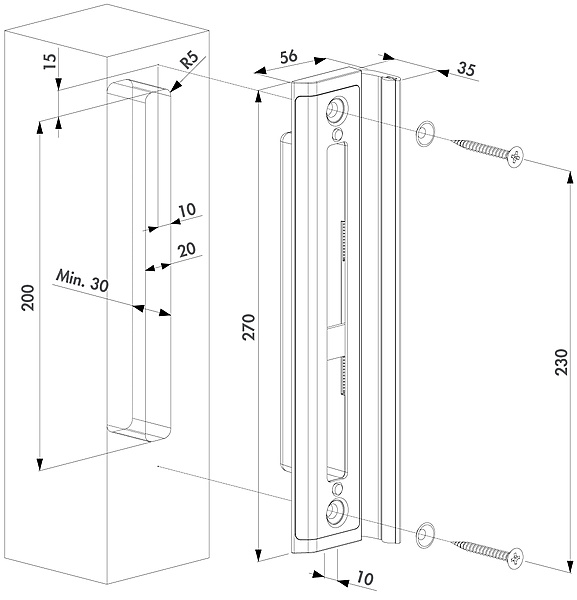 15
R5
56
35
10
20
Min. 30
200
270
230
10