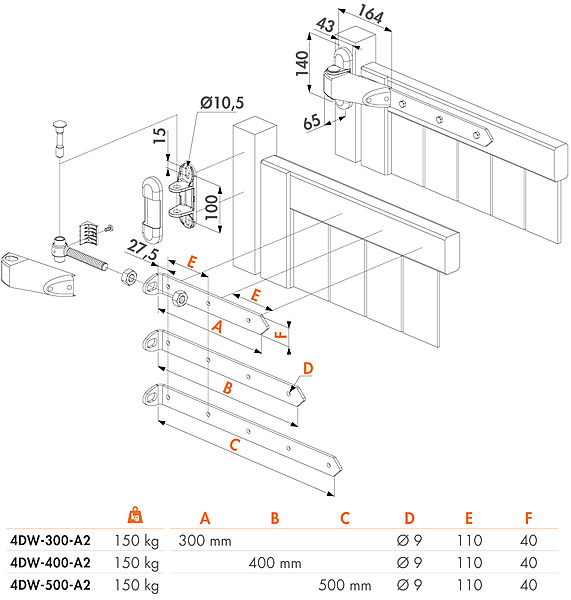 164
43
140
65
Ø10,5
15
100
27,5
E
E
A
F
D
B
C

| | kg | A | B | C | D | E | F |
|---|---|---|---|---|---|---|---|
| 4DW-300-A2 | 150 kg | 300 mm | | | Ø 9 | 110 | 40 |
| 4DW-400-A2 | 150 kg | | 400 mm | | Ø 9 | 110 | 40 |
| 4DW-500-A2 | 150 kg | | | 500 mm | Ø 9 | 110 | 40 |