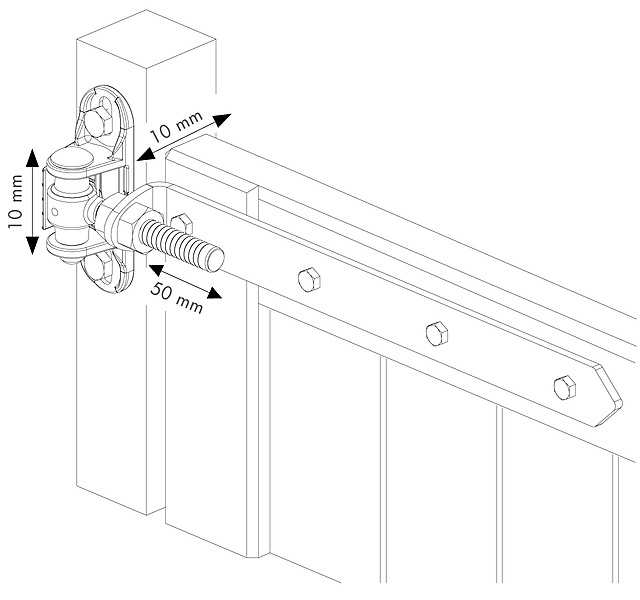 10 mm
10 mm
50 mm