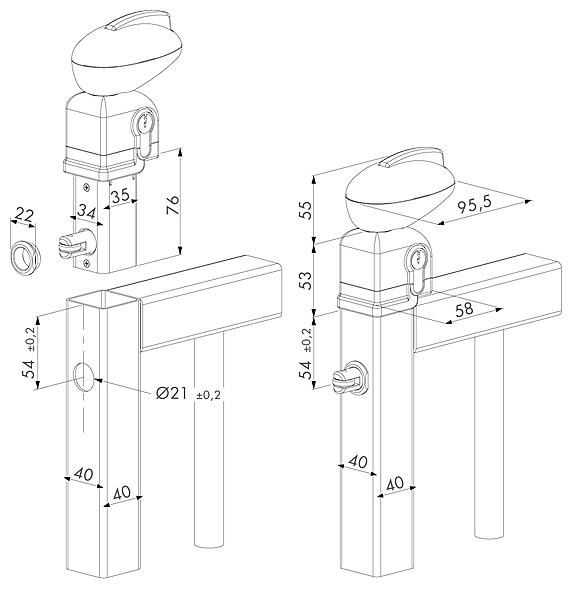 22
35
34
76
54 ±0,2
Ø21 ±0,2
40
40
55
95,5
53
58
54 ±0,2
40
40