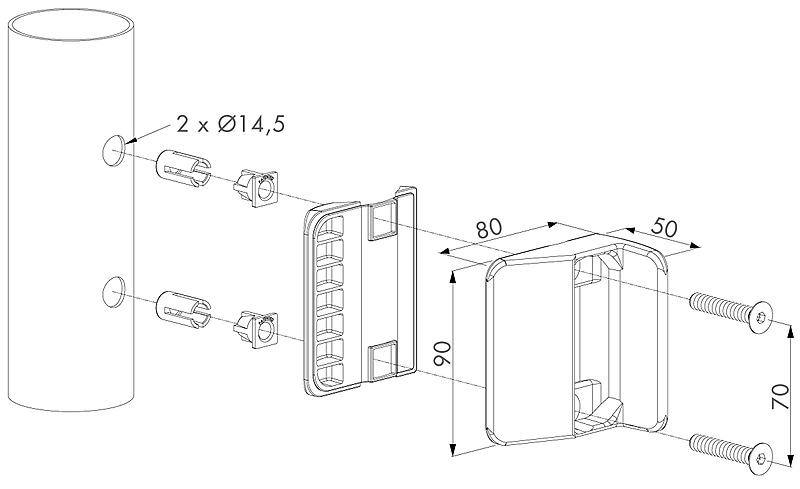 2 x Ø14,5

80

50

90

70