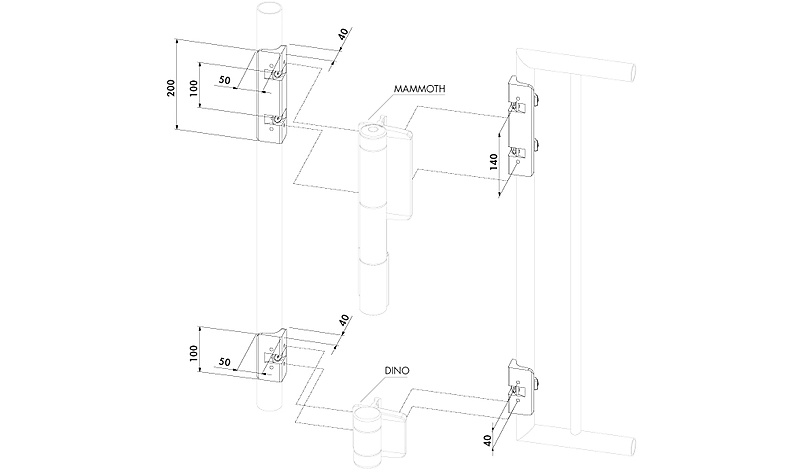 200
100
50
40
MAMMOTH
140
100
50
40
DINO
40