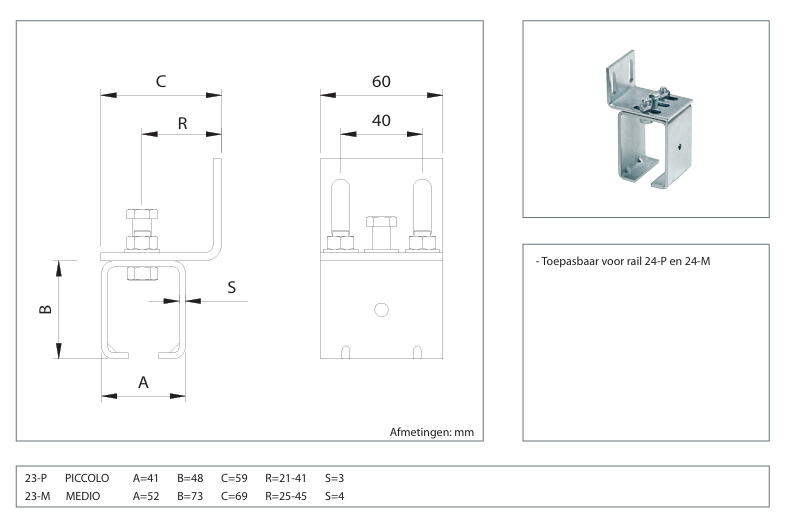 C

R

S

B

A

60

40

Afmetingen: mm

- Toepasbaar voor rail 24-P en 24-M

| 23-P | PICCOLO | A=41 | B=48 | C=59 | R=21-41 | S=3 |
|---|---|---|---|---|---|---|
| 23-M | MEDIO | A=52 | B=73 | C=69 | R=25-45 | S=4 |