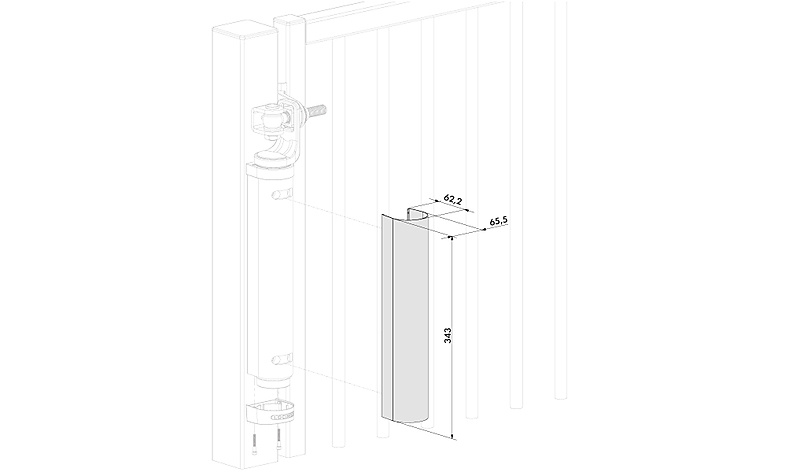 62,2
65,5
343