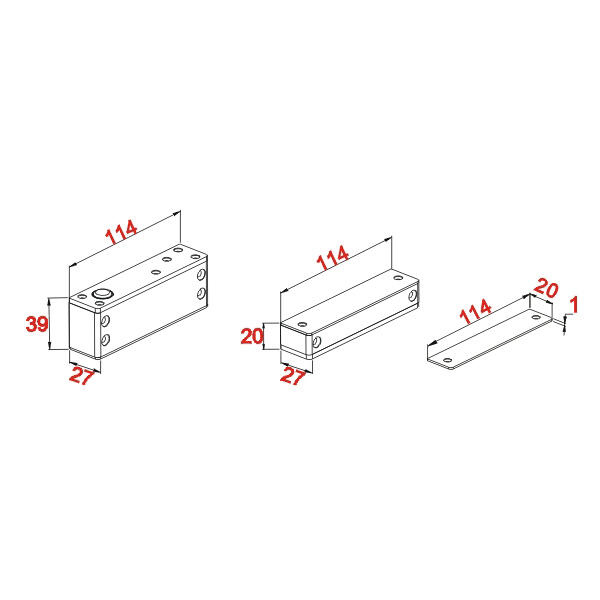 114
39
27
114
20
27
114
20
1