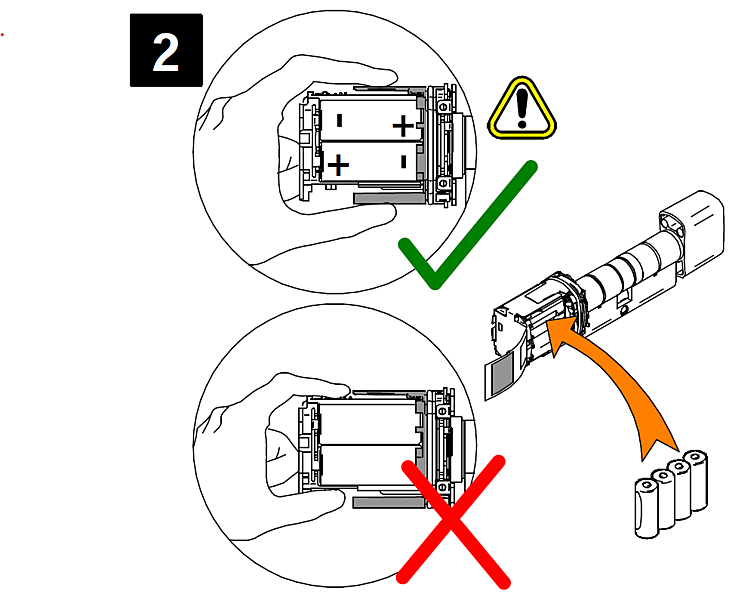 2

- +
+ -