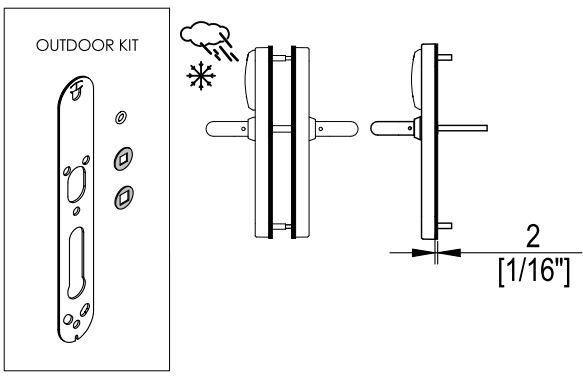 OUTDOOR KIT

2
[1/16"]