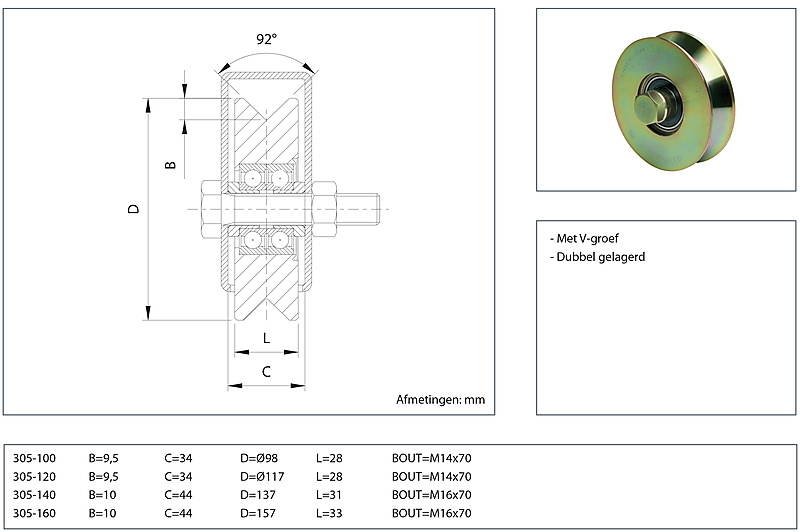 92°

B

D

L

C

Afmetingen: mm

- Met V-groef
- Dubbel gelagerd

| 305-100 | B=9,5 | C=34 | D=Ø98 | L=28 | BOUT=M14x70 |
|---|---|---|---|---|---|
| 305-120 | B=9,5 | C=34 | D=Ø117 | L=28 | BOUT=M14x70 |
| 305-140 | B=10 | C=44 | D=137 | L=31 | BOUT=M16x70 |
| 305-160 | B=10 | C=44 | D=157 | L=33 | BOUT=M16x70 |